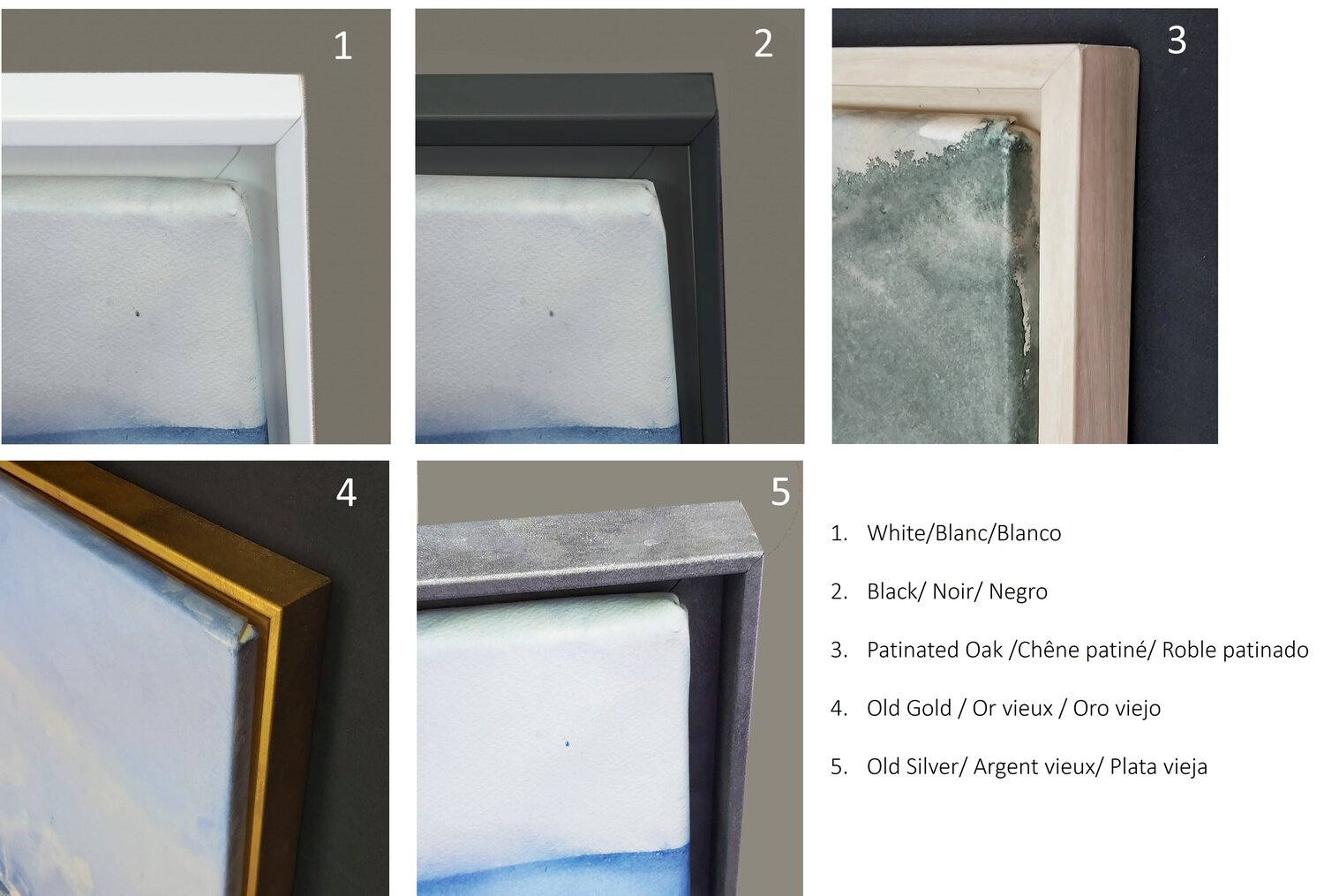 1

2

3

4

5

1. White/Blanc/Blanco

2. Black/ Noir/ Negro

3. Patinated Oak /Chêne patiné/ Roble patinado

4. Old Gold / Or vieux / Oro viejo

5. Old Silver/ Argent vieux/ Plata vieja